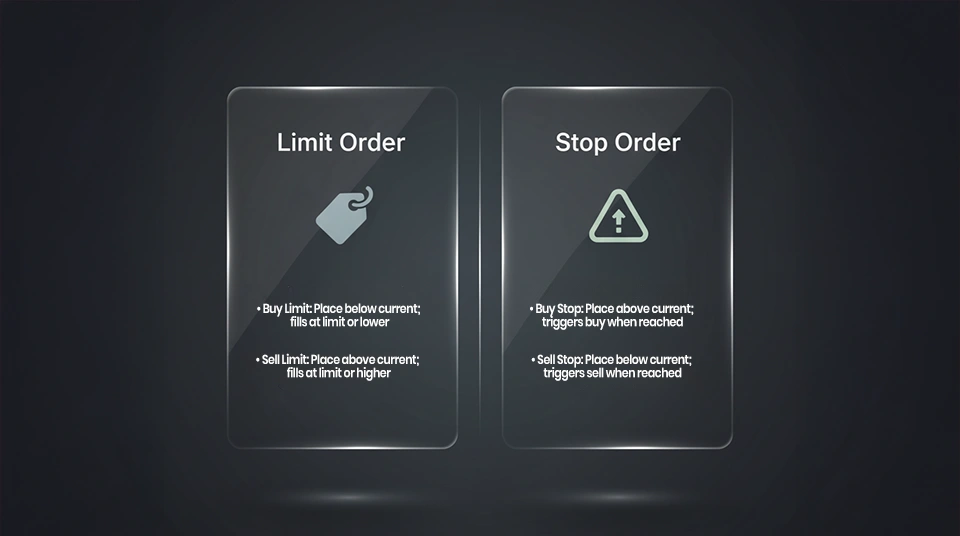 Limit Order

• Buy Limit: Place below current; fills at limit or lower

• Sell Limit: Place above current; fills at limit or higher

Stop Order

• Buy Stop: Place above current; triggers buy when reached

• Sell Stop: Place below current; triggers sell when reached